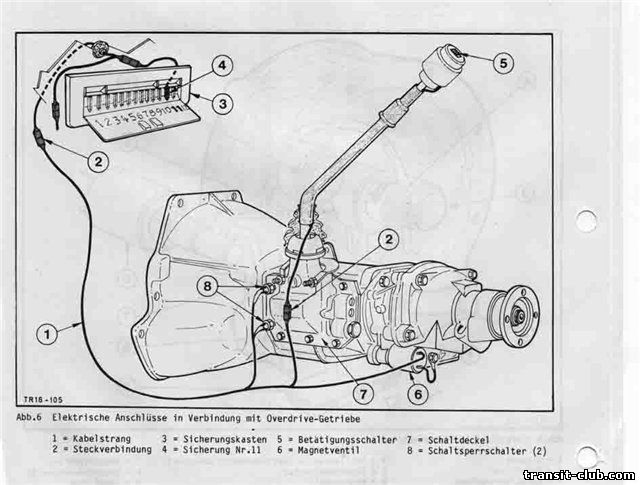 4
5
3
1 2 3 4 5 6 7 8 9 10 11
2
2
8
1
7
6
TR16-105

Abb.6 Elektrische Anschlüsse in Verbindung mit Overdrive-Getriebe

1 = Kabelstrang
2 = Steckverbindung
3 = Sicherungskasten
4 = Sicherung Nr.11
5 = Betätigungsschalter
6 = Magnetventil
7 = Schaltdeckel
8 = Schaltsperrschalter (2)

transit-club.com